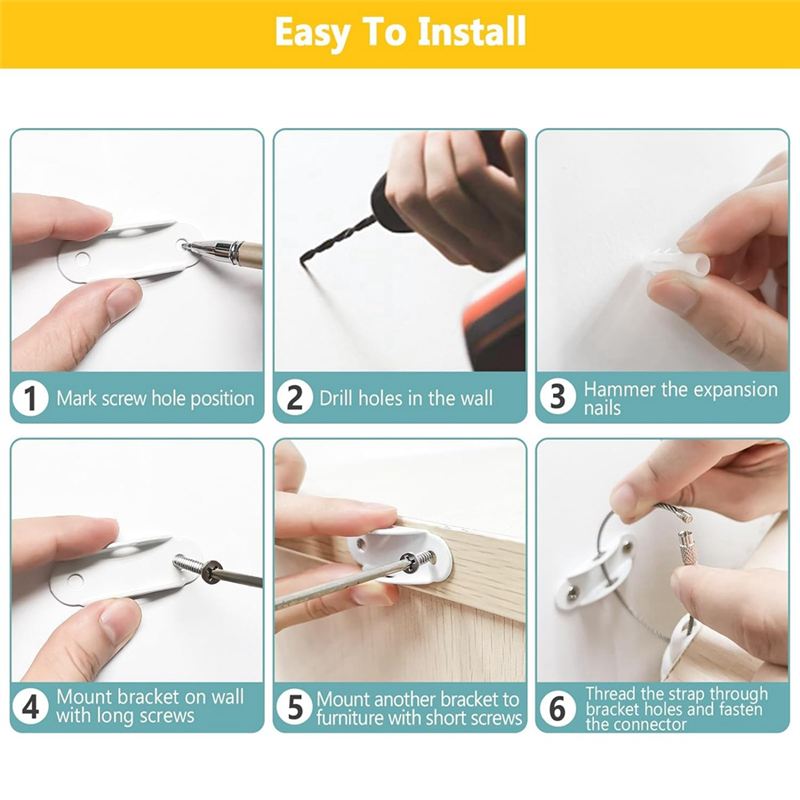 Easy To Install

1 Mark screw hole position

2 Drill holes in the wall

3 Hammer the expansion nails

4 Mount bracket on wall with long screws

5 Mount another bracket to furniture with short screws

6 Thread the strap through bracket holes and fasten the connector